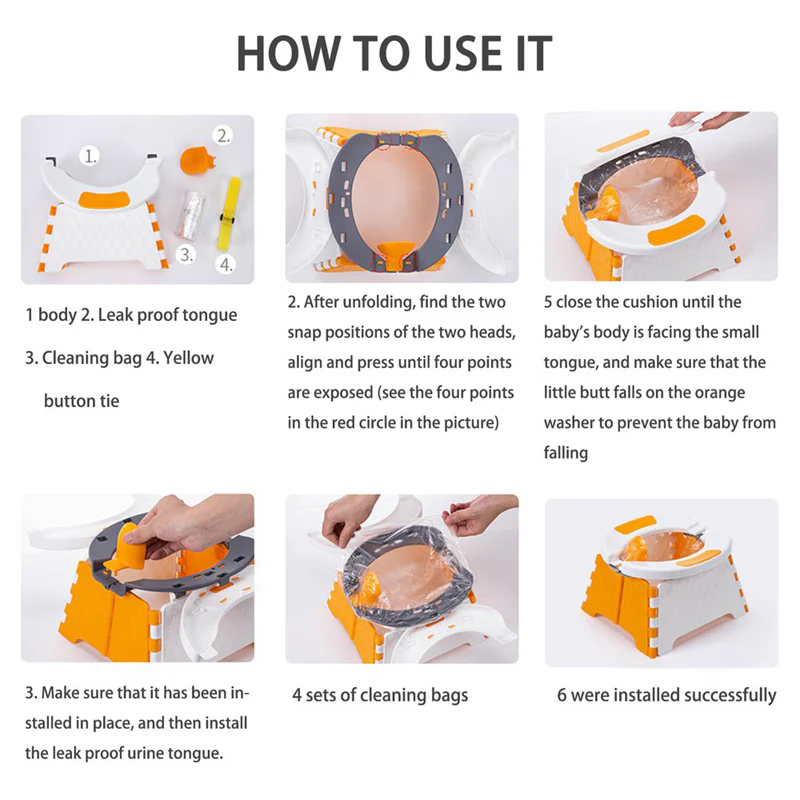 HOW TO USE IT

1.

2.

3.

4.

1 body 2. Leak proof tongue

3. Cleaning bag 4. Yellow button tie

2. After unfolding, find the two snap positions of the two heads, align and press until four points are exposed (see the four points in the red circle in the picture)

5 close the cushion until the baby's body is facing the small tongue, and make sure that the little butt falls on the orange washer to prevent the baby from falling

3. Make sure that it has been installed in place, and then install the leak proof urine tongue.

4 sets of cleaning bags

6 were installed successfully