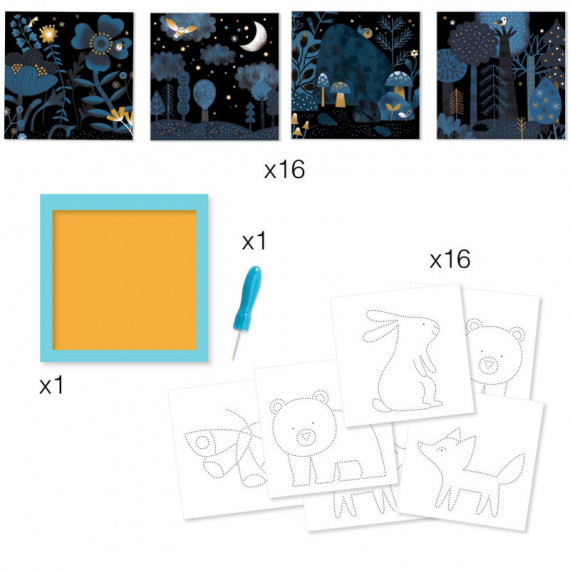 x16

x1

x16

x1