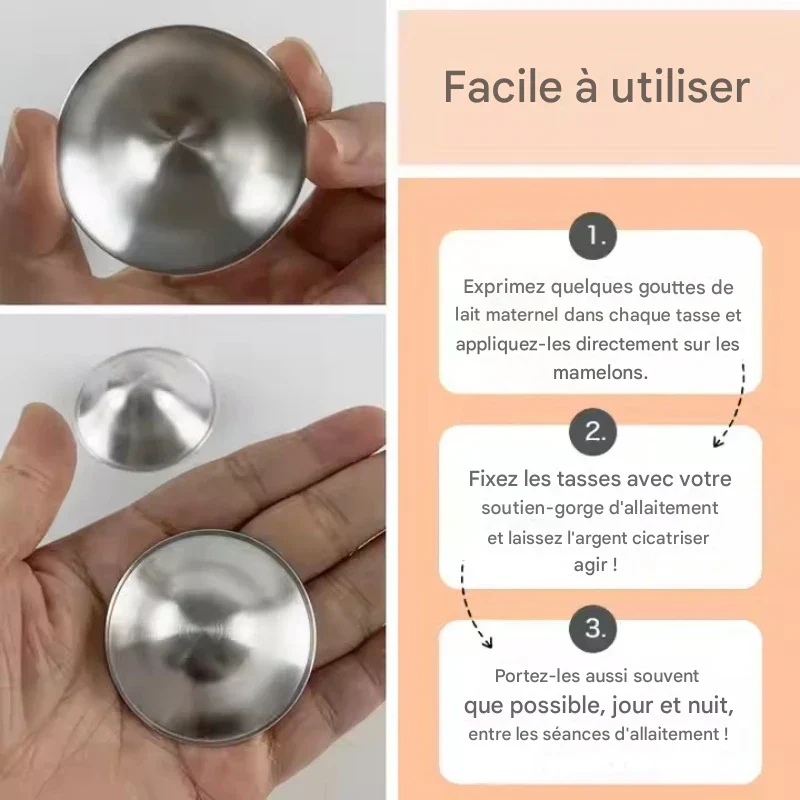 Facile à utiliser

1.

Exprimez quelques gouttes de lait maternel dans chaque tasse et appliquez-les directement sur les mamelons.

2.

Fixez les tasses avec votre soutien-gorge d'allaitement et laissez l'argent cicatriser agir !

3.

Portez-les aussi souvent que possible, jour et nuit, entre les séances d'allaitement !