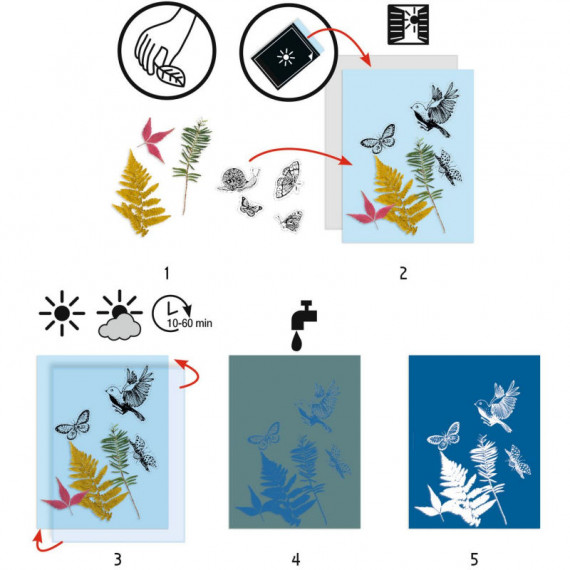 1

2

10-60 min

3

4

5