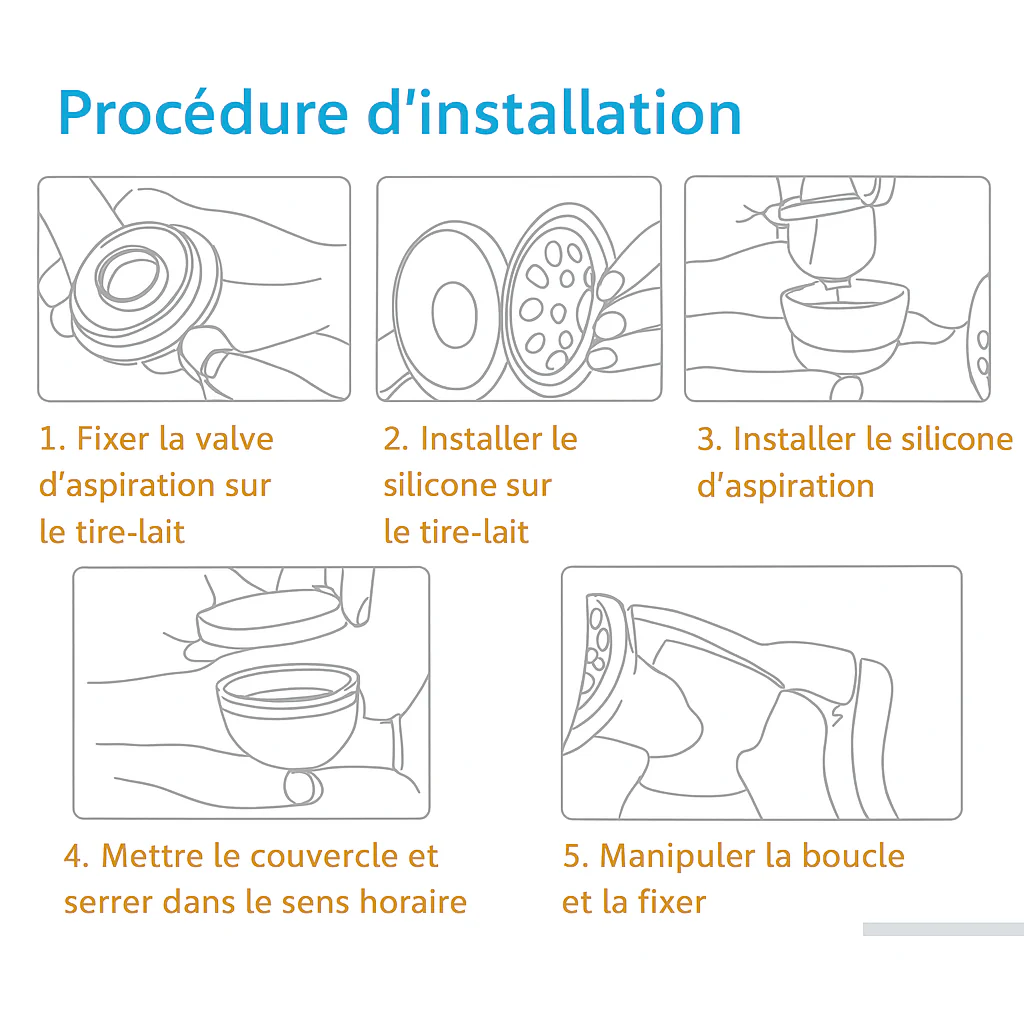 Procédure d’installation

1. Fixer la valve d’aspiration sur le tire-lait

2. Installer le silicone sur le tire-lait

3. Installer le silicone d’aspiration

4. Mettre le couvercle et serrer dans le sens horaire

5. Manipuler la boucle et la fixer